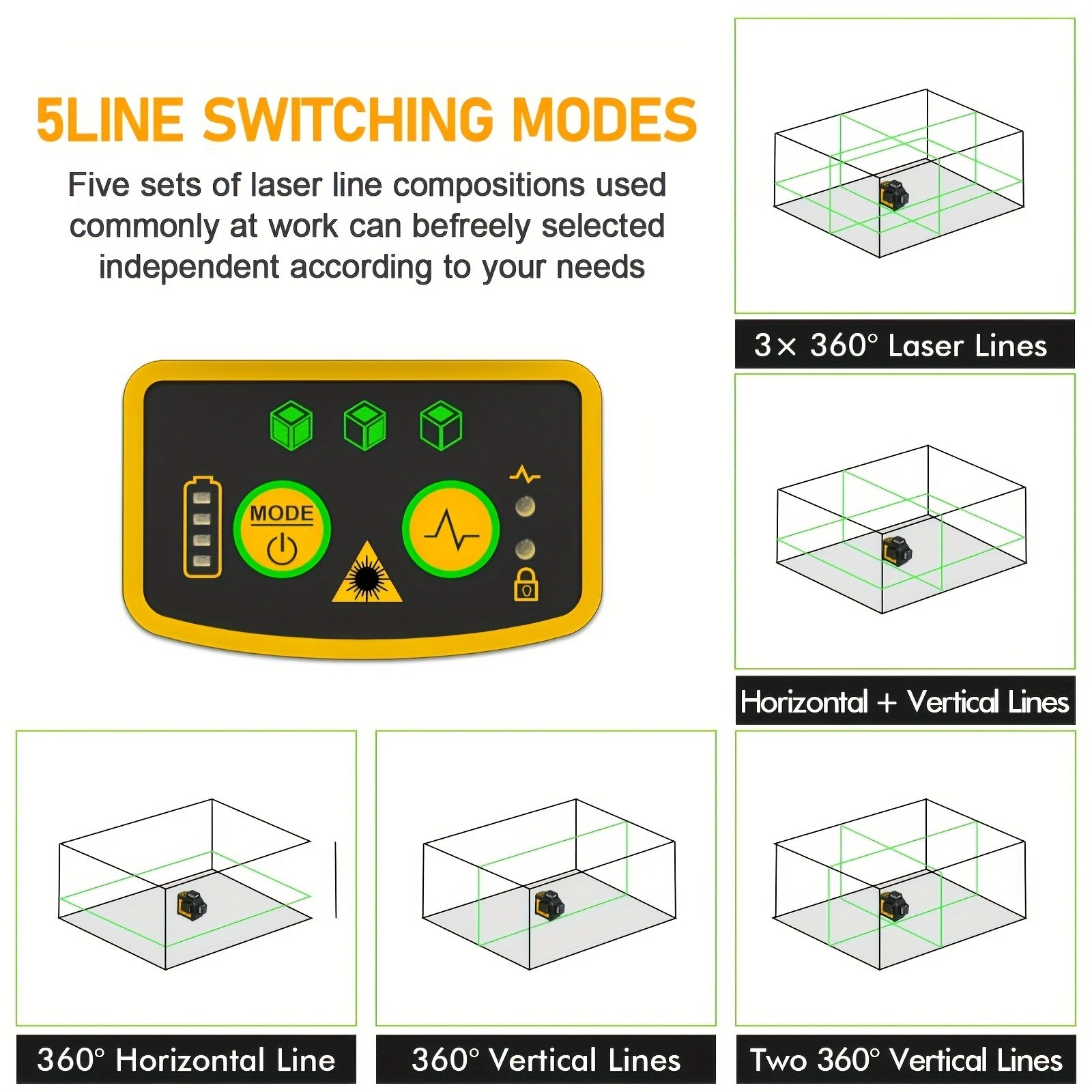 5LINE SWITCHING MODES

Five sets of laser line compositions used commonly at work can befreely selected independent according to your needs

MODE

3× 360° Laser Lines

Horizontal + Vertical Lines

360° Horizontal Line

360° Vertical Lines

Two 360° Vertical Lines